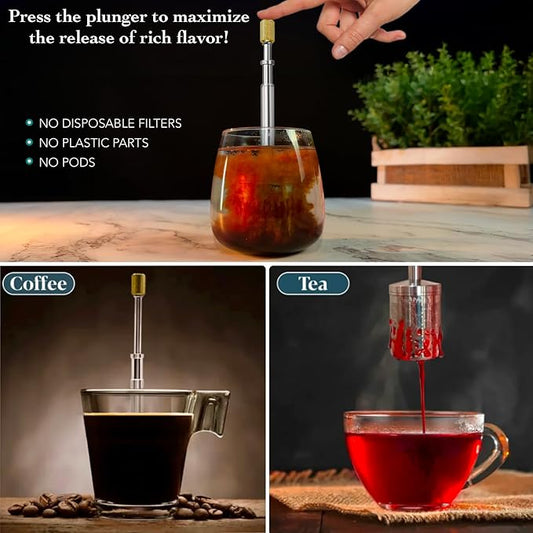 Press the plunger to maximize the release of rich flavor!

• NO DISPOSABLE FILTERS
• NO PLASTIC PARTS
• NO PODS

Coffee

Tea